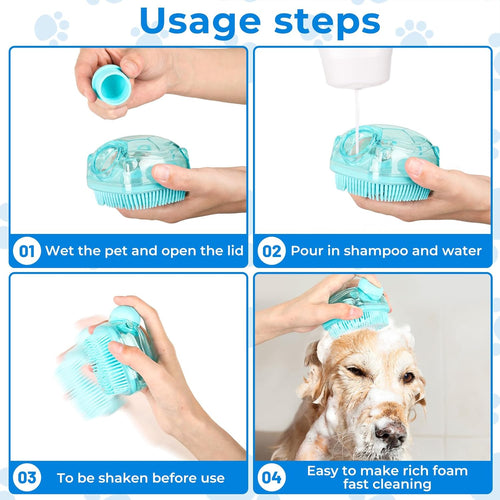 Usage steps

01 Wet the pet and open the lid

02 Pour in shampoo and water

03 To be shaken before use

04 Easy to make rich foam fast cleaning